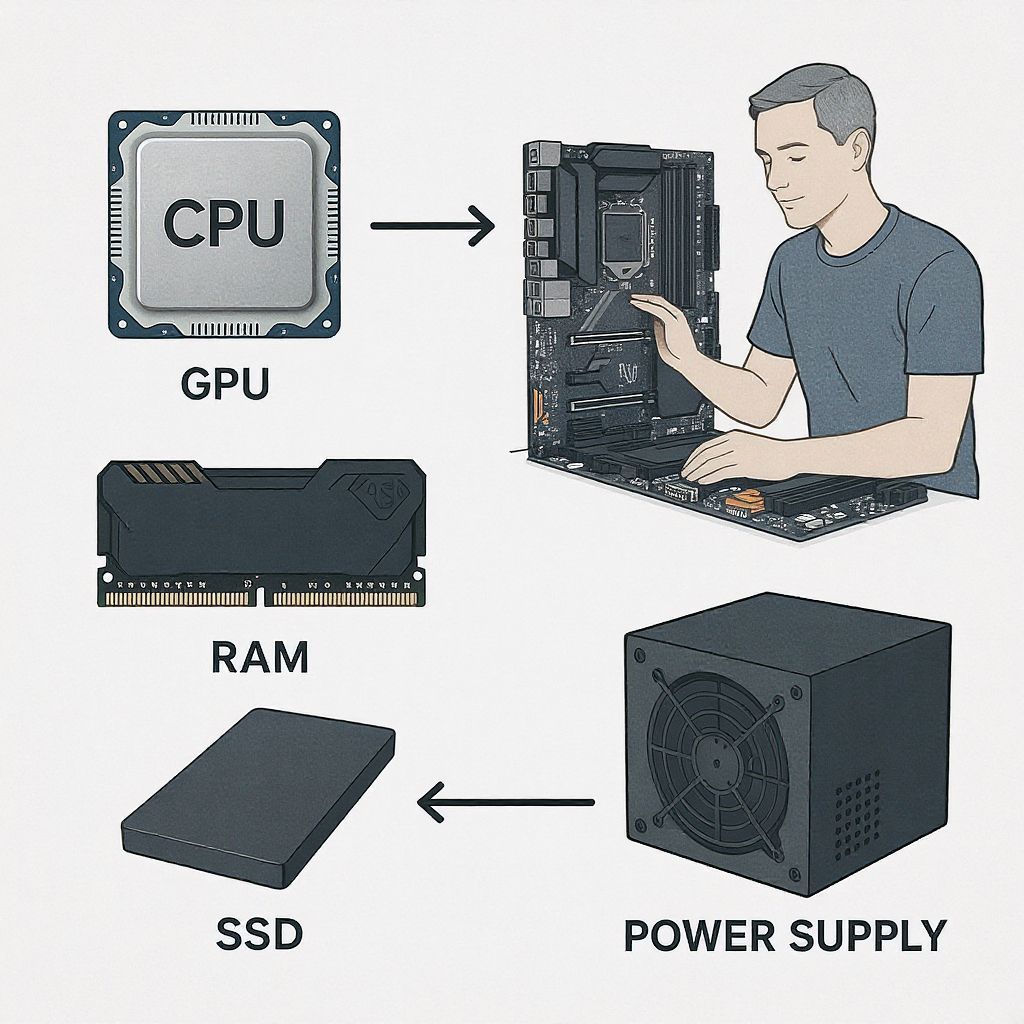 CPU

GPU

RAM

SSD

POWER SUPPLY