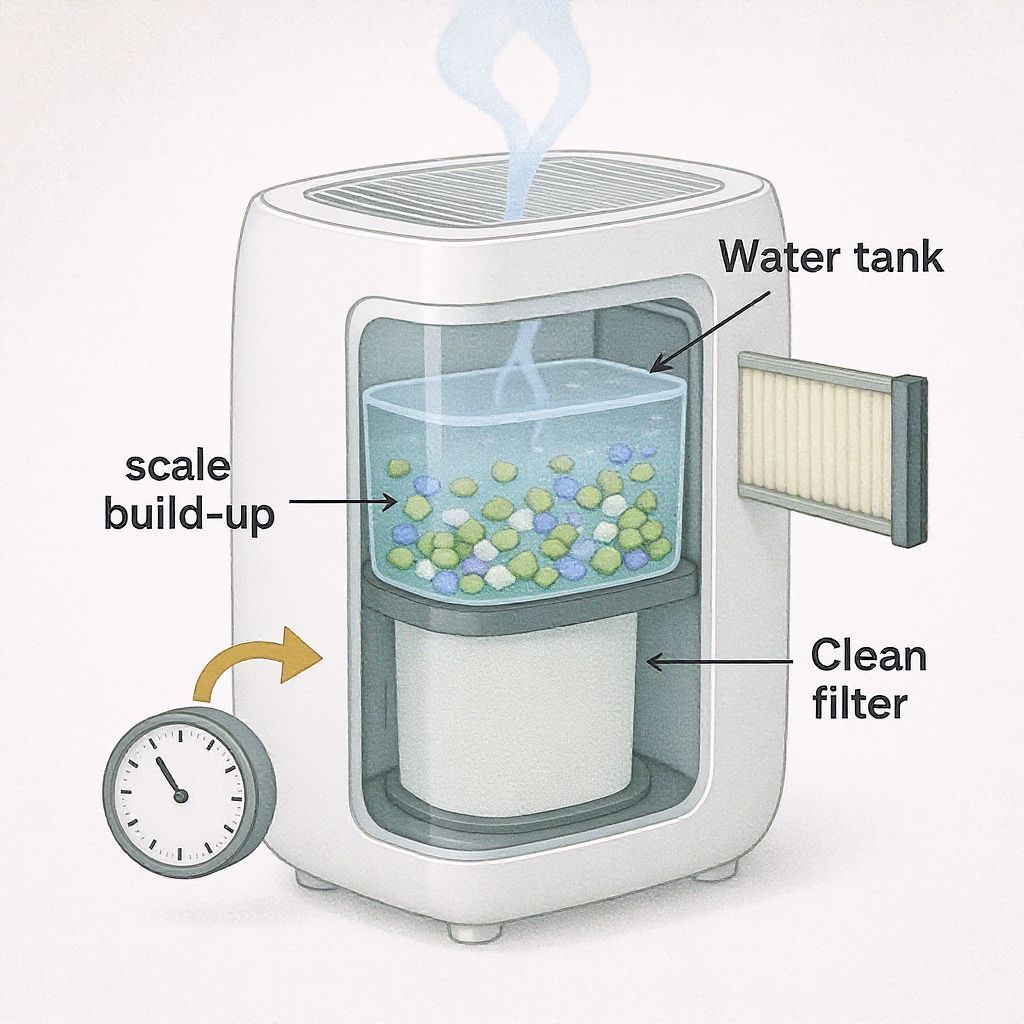 Water tank

scale build-up

Clean filter